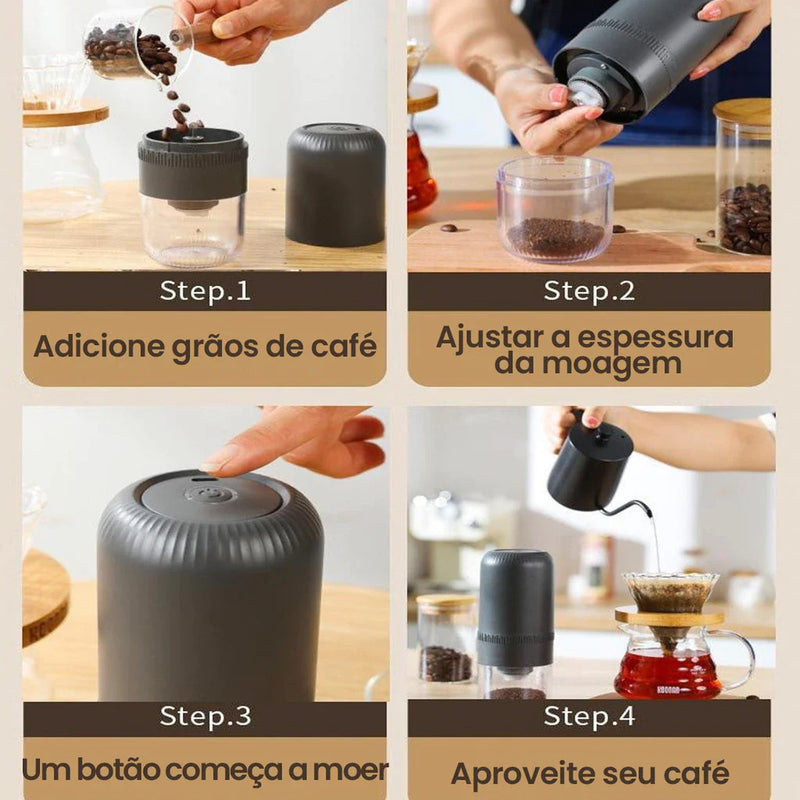 Step.1

Adicione grãos de café

Step.2

Ajustar a espessura da moagem

Step.3

Um botão começa a moer

Step.4

Aproveite seu café