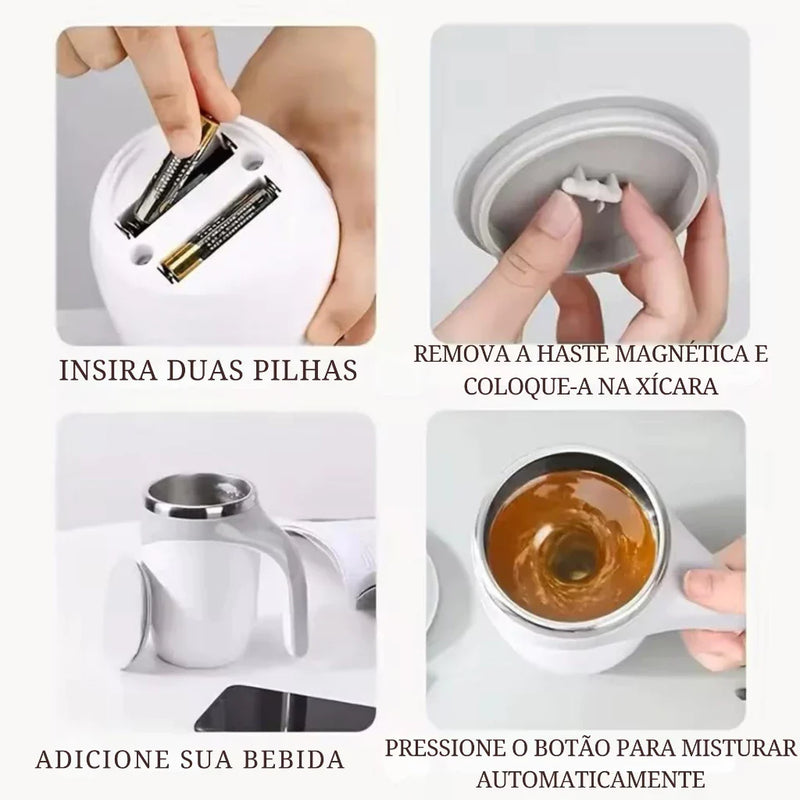 INSIRA DUAS PILHAS

REMOVA A HASTE MAGNÉTICA E COLOQUE-A NA XÍCARA

ADICIONE SUA BEBIDA

PRESSIONE O BOTÃO PARA MISTURAR AUTOMATICAMENTE