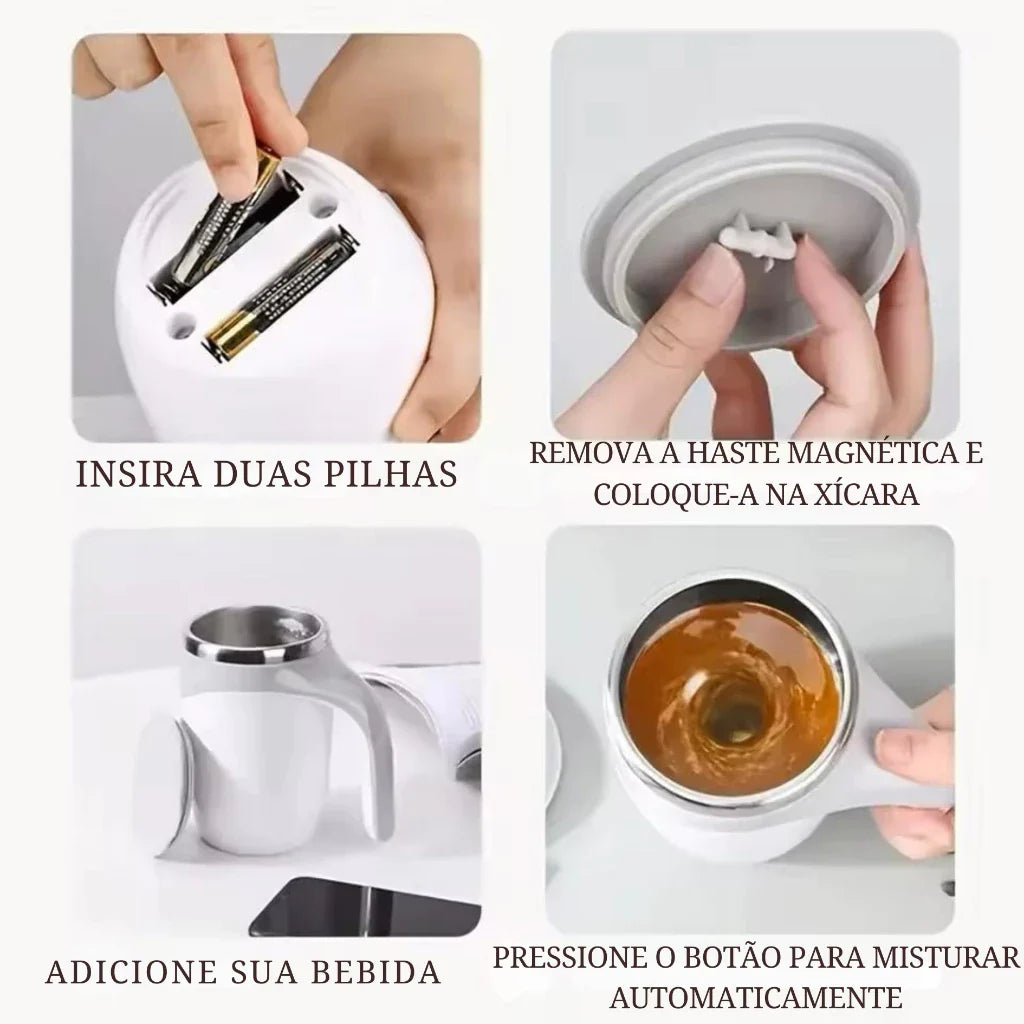 INSIRA DUAS PILHAS

REMOVA A HASTE MAGNÉTICA E COLOQUE-A NA XÍCARA

ADICIONE SUA BEBIDA

PRESSIONE O BOTÃO PARA MISTURAR AUTOMATICAMENTE