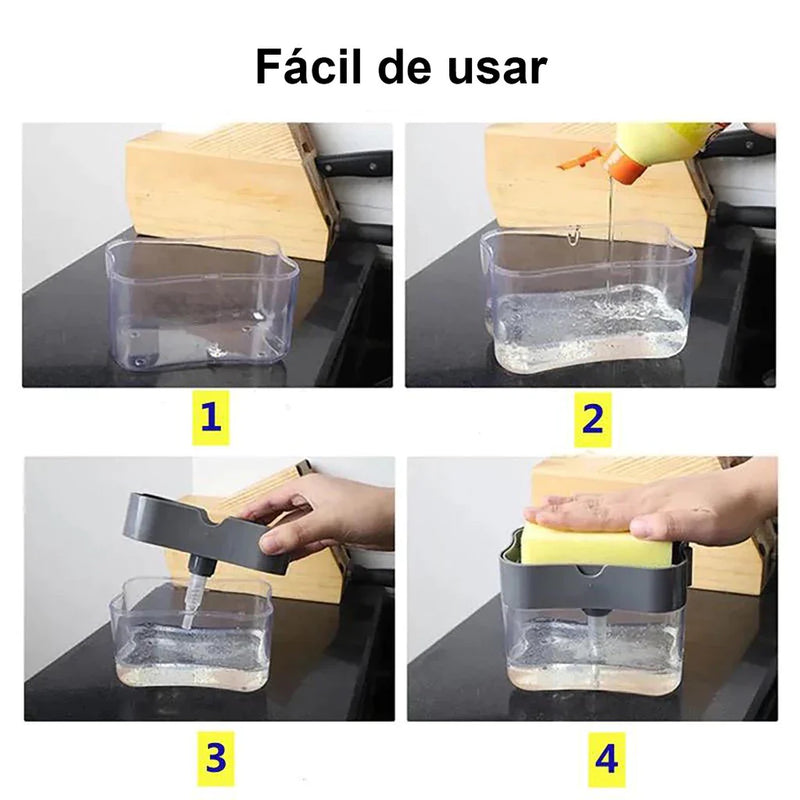 Fácil de usar

1

2

3

4